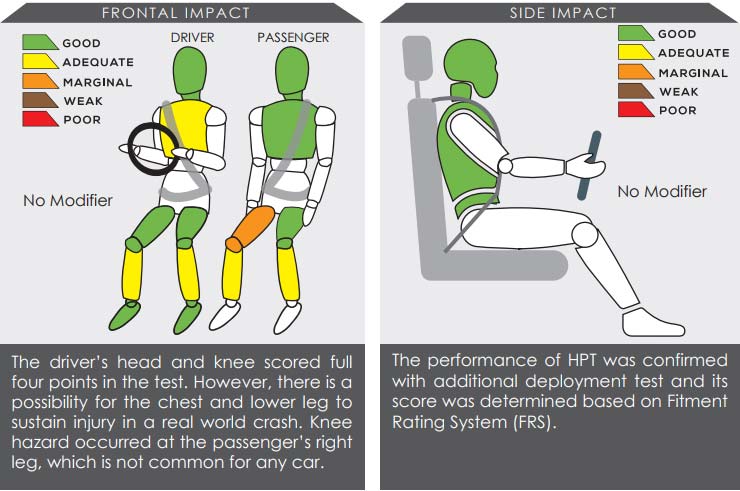 FRONTAL IMPACT

GOOD
ADEQUATE
MARGINAL
WEAK
POOR

DRIVER

PASSENGER

No Modifier

The driver's head and knee scored full four points in the test. However, there is a possibility for the chest and lower leg to sustain injury in a real world crash. Knee hazard occurred at the passenger's right leg, which is not common for any car.

SIDE IMPACT

GOOD
ADEQUATE
MARGINAL
WEAK
POOR

No Modifier

The performance of HPT was confirmed with additional deployment test and its score was determined based on Fitment Rating System (FRS).