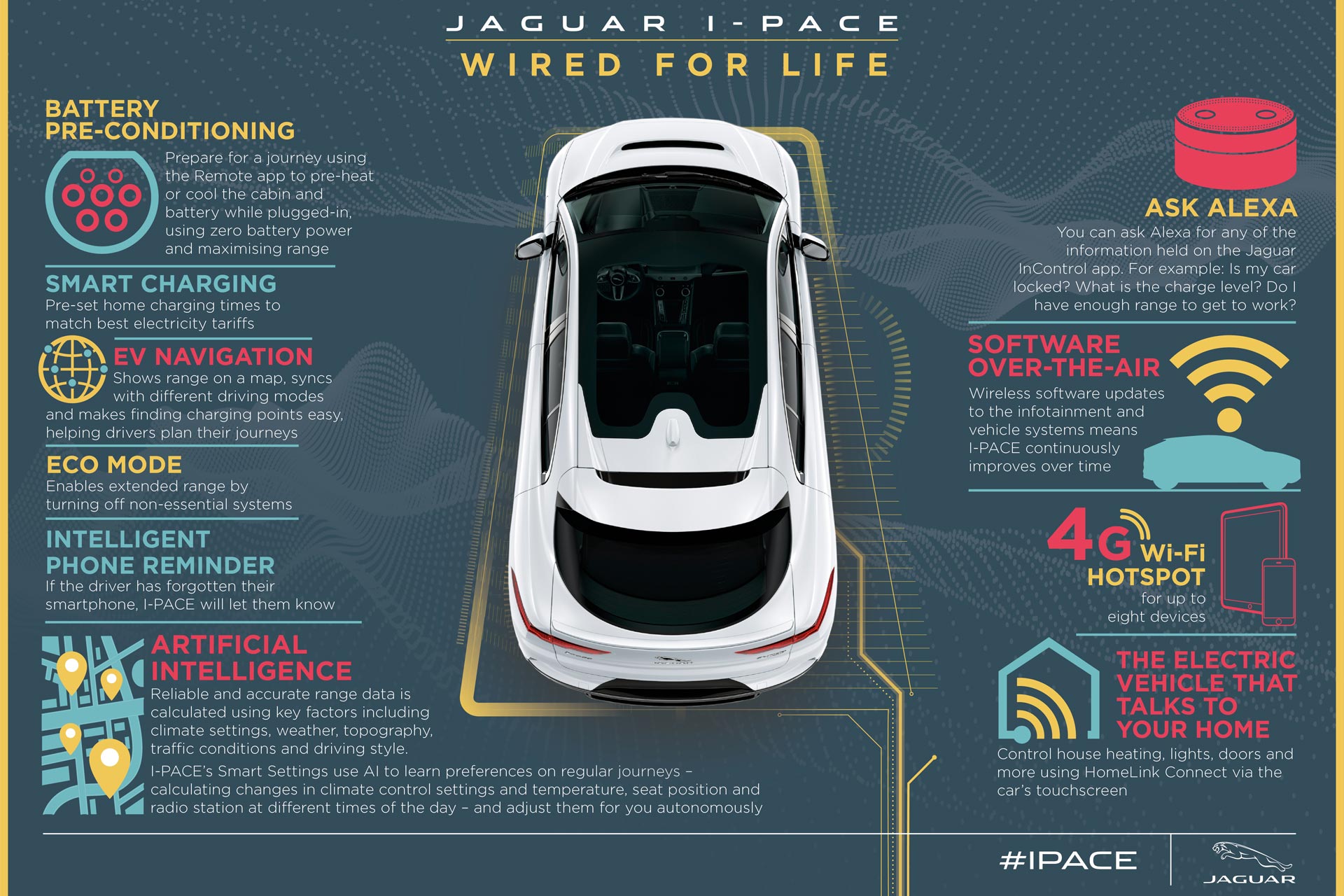 JAGUAR I-PACE
WIRED FOR LIFE

BATTERY PRE-CONDITIONING
Prepare for a journey using the Remote app to pre-heat or cool the cabin and battery while plugged-in, using zero battery power and maximising range

SMART CHARGING
Pre-set home charging times to match best electricity tariffs

EV NAVIGATION
Shows range on a map, syncs with different driving modes and makes finding charging points easy, helping drivers plan their journeys

ECO MODE
Enables extended range by turning off non-essential systems

INTELLIGENT PHONE REMINDER
If the driver has forgotten their smartphone, I-PACE will let them know

ARTIFICIAL INTELLIGENCE
Reliable and accurate range data is calculated using key factors including climate settings, weather, topography, traffic conditions and driving style.
I-PACE's Smart Settings use AI to learn preferences on regular journeys – calculating changes in climate control settings and temperature, seat position and radio station at different times of the day – and adjust them for you autonomously

ASK ALEXA
You can ask Alexa for any of the information held on the Jaguar InControl app. For example: Is my car locked? What is the charge level? Do I have enough range to get to work?

SOFTWARE OVER-THE-AIR
Wireless software updates to the infotainment and vehicle systems means I-PACE continuously improves over time

4G Wi-Fi HOTSPOT
for up to eight devices

THE ELECTRIC VEHICLE THAT TALKS TO YOUR HOME
Control house heating, lights, doors and more using HomeLink Connect via the car's touchscreen

#IPACE
JAGUAR