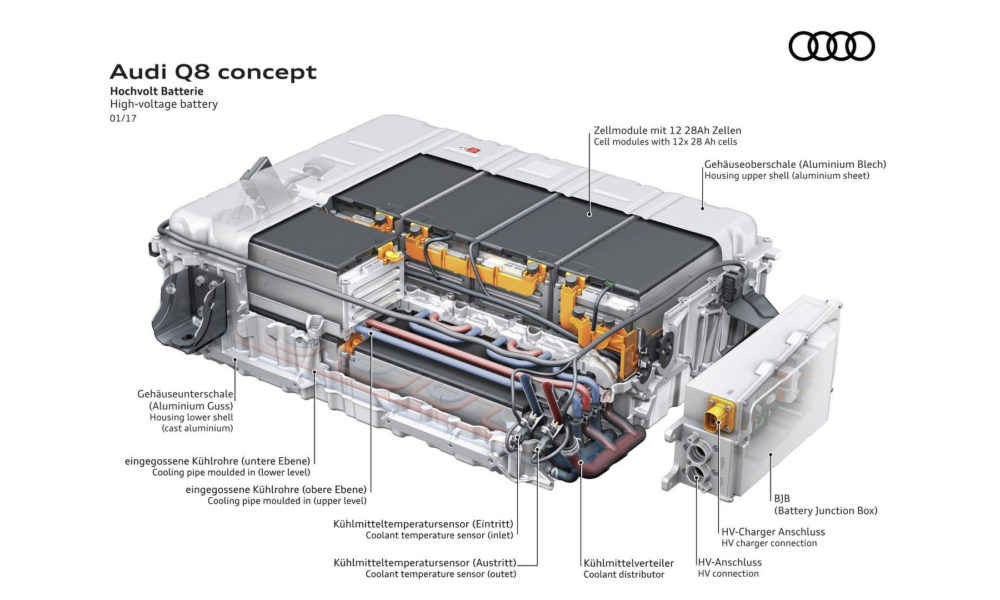 Audi Q8 concept
Hochvolt Batterie
High-voltage battery
01/17

Zellmodule mit 12 28Ah Zellen
Cell modules with 12x 28 Ah cells

Gehäuseoberschale (Aluminium Blech)
Housing upper shell (aluminium sheet)

Gehäuseunterschale (Aluminium Guss)
Housing lower shell (cast aluminium)

eingegossene Kühlrohre (untere Ebene)
Cooling pipe moulded in (lower level)

eingegossene Kühlrohre (obere Ebene)
Cooling pipe moulded in (upper level)

Kühlmitteltemperatursensor (Eintritt)
Coolant temperature sensor (inlet)

Kühlmitteltemperatursensor (Austritt)
Coolant temperature sensor (outet)

Kühlmittelverteiler
Coolant distributor

HV-Anschluss
HV connection

HV-Charger Anschluss
HV charger connection

BJB
(Battery Junction Box)