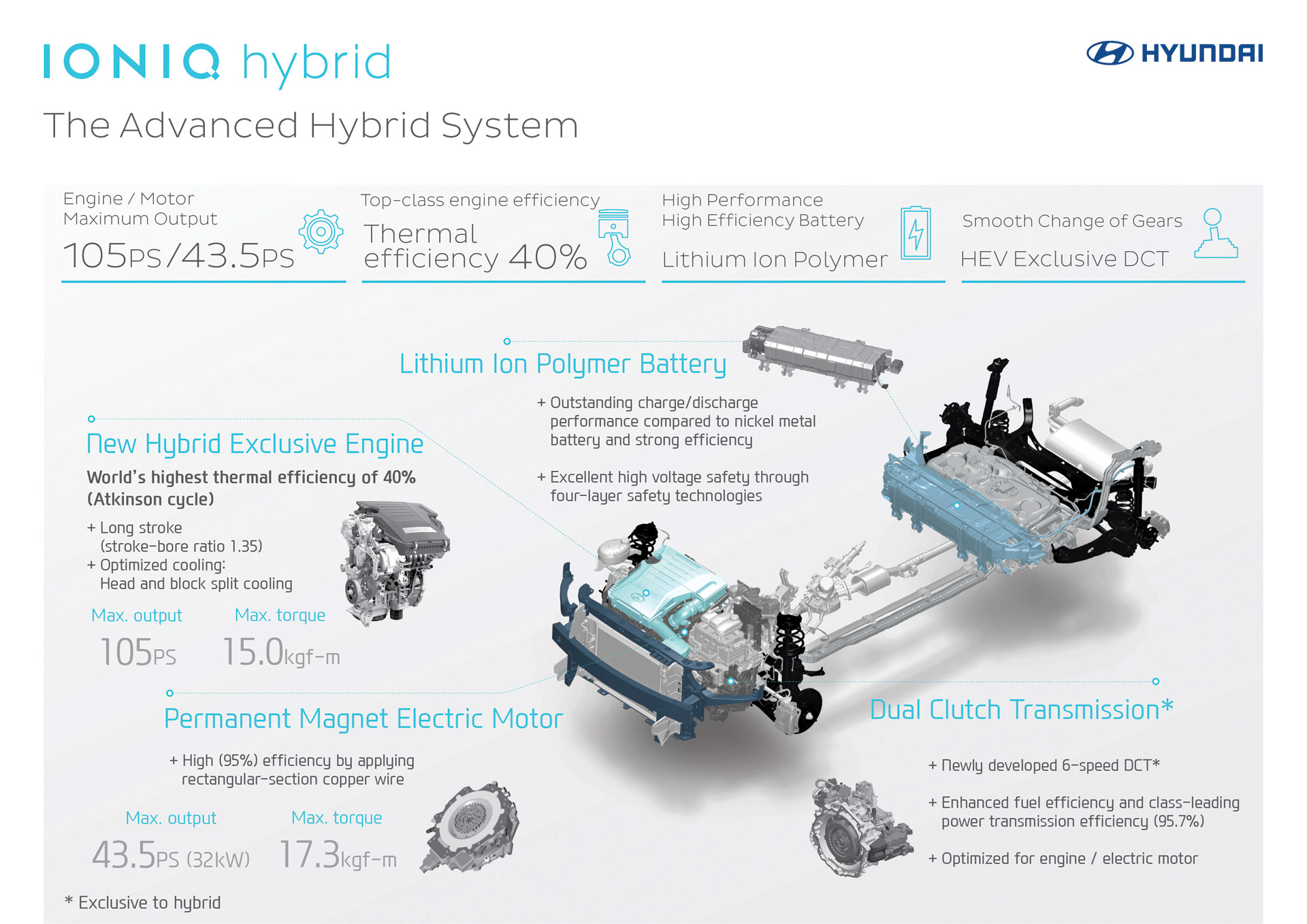 IONIQ hybrid

HYUNDAI

The Advanced Hybrid System

Engine / Motor Maximum Output

105PS/43.5PS

Top-class engine efficiency

Thermal efficiency 40%

High Performance High Efficiency Battery

Lithium Ion Polymer

Smooth Change of Gears

HEV Exclusive DCT

Lithium Ion Polymer Battery

+ Outstanding charge/discharge performance compared to nickel metal battery and strong efficiency

+ Excellent high voltage safety through four-layer safety technologies

New Hybrid Exclusive Engine

World's highest thermal efficiency of 40% (Atkinson cycle)

+ Long stroke (stroke-bore ratio 1.35)
+ Optimized cooling: Head and block split cooling

Max. output

105PS

Max. torque

15.0kgf-m

Permanent Magnet Electric Motor

+ High (95%) efficiency by applying rectangular-section copper wire

Max. output

43.5PS (32kW)

Max. torque

17.3kgf-m

Dual Clutch Transmission*

+ Newly developed 6-speed DCT*

+ Enhanced fuel efficiency and class-leading power transmission efficiency (95.7%)

+ Optimized for engine / electric motor

* Exclusive to hybrid