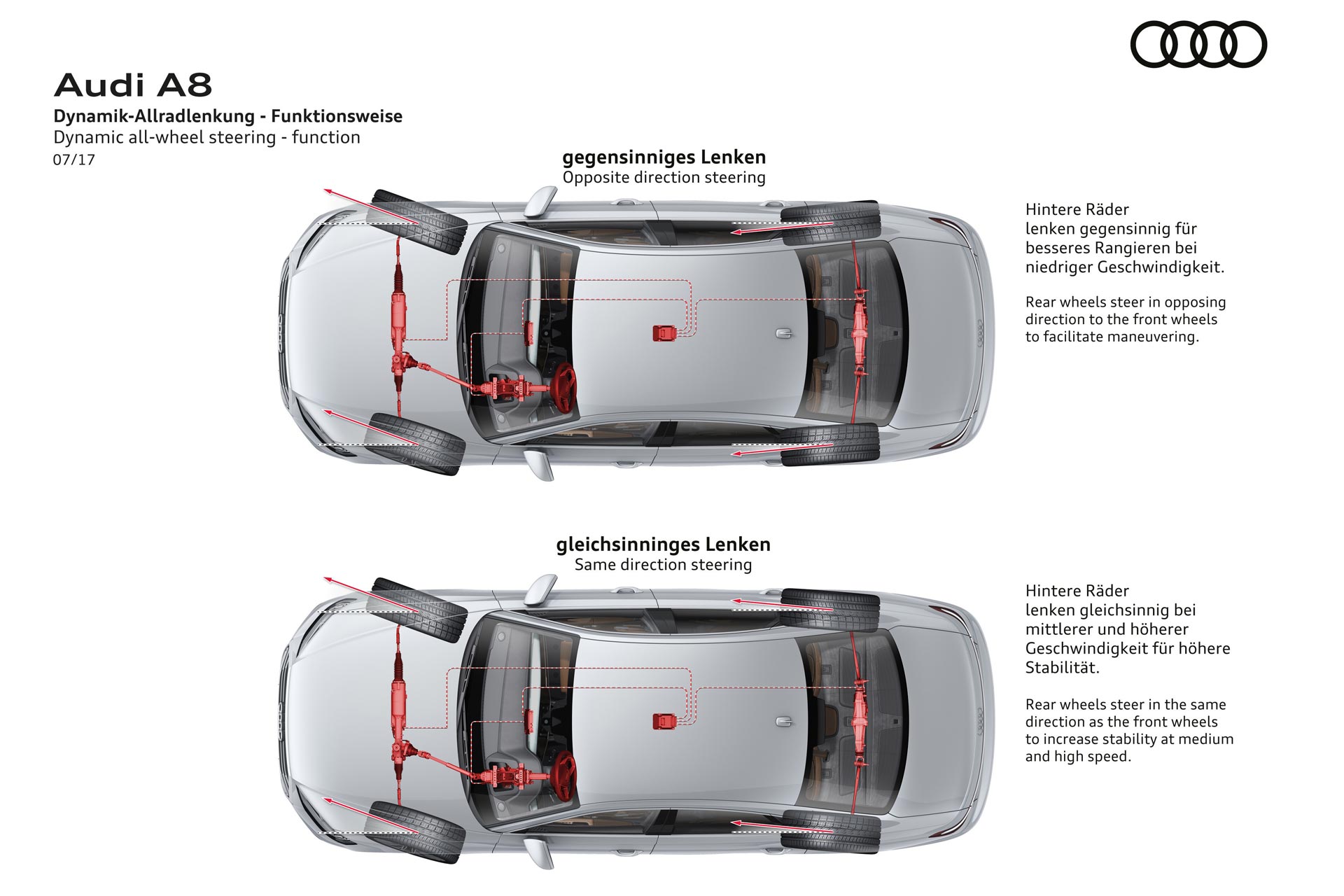 Audi A8
Dynamik-Allradlenkung - Funktionsweise
Dynamic all-wheel steering - function
07/17

gegensinniges Lenken
Opposite direction steering

Hintere Räder lenken gegensinnig für besseres Rangieren bei niedriger Geschwindigkeit.

Rear wheels steer in opposing direction to the front wheels to facilitate maneuvering.

gleichsinninges Lenken
Same direction steering

Hintere Räder lenken gleichsinnig bei mittlerer und höherer Geschwindigkeit für höhere Stabilität.

Rear wheels steer in the same direction as the front wheels to increase stability at medium and high speed.