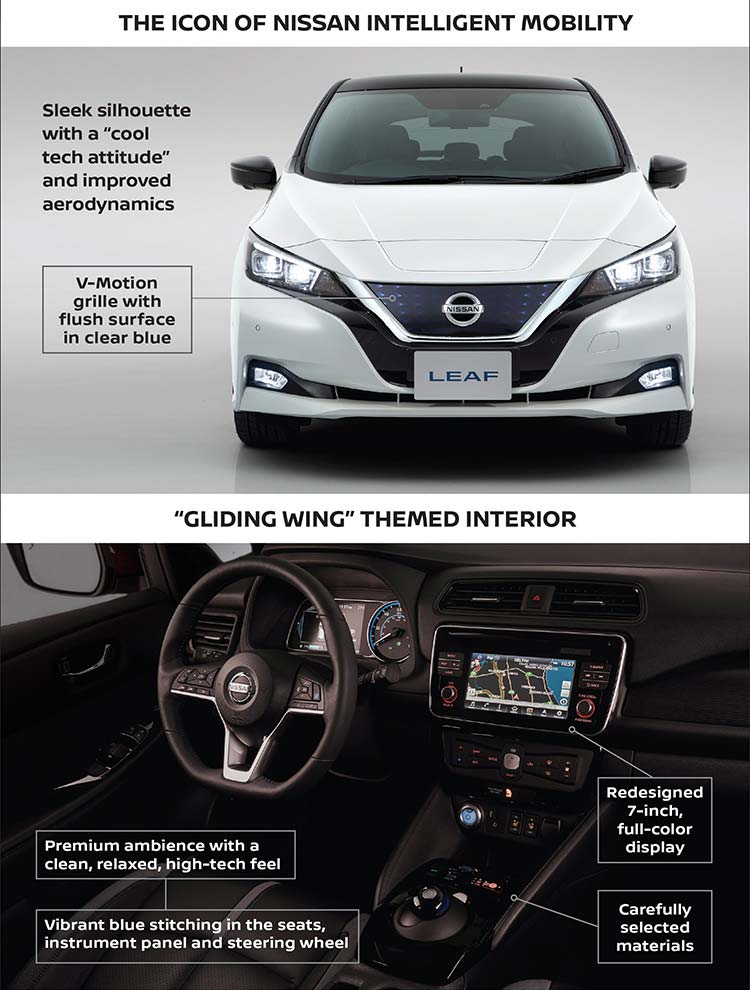 THE ICON OF NISSAN INTELLIGENT MOBILITY

Sleek silhouette with a "cool tech attitude" and improved aerodynamics

V-Motion grille with flush surface in clear blue

NISSAN

LEAF

"GLIDING WING" THEMED INTERIOR

NISSAN

Redesigned 7-inch, full-color display

Premium ambience with a clean, relaxed, high-tech feel

Vibrant blue stitching in the seats, instrument panel and steering wheel

Carefully selected materials