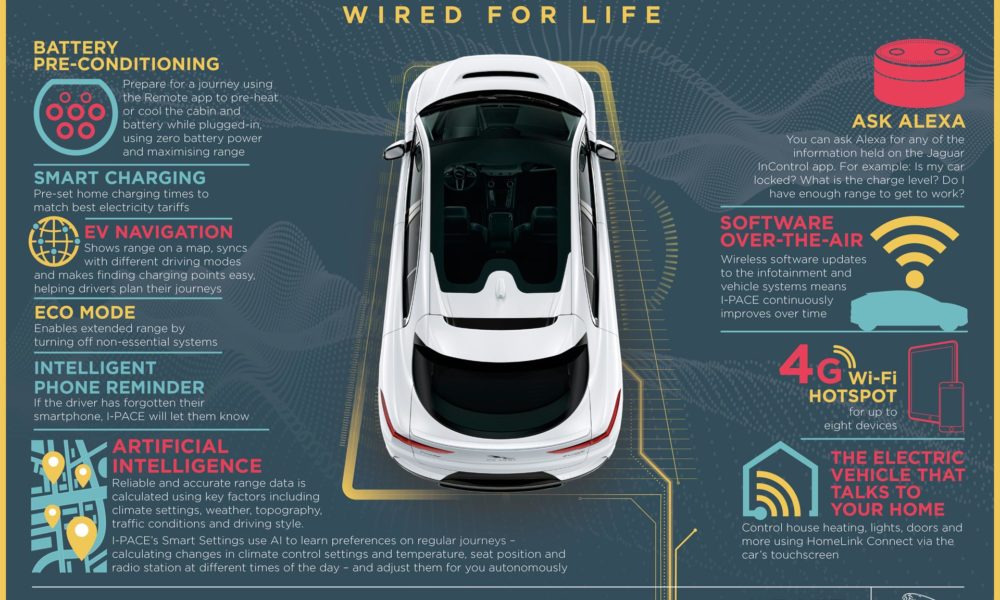 WIRED FOR LIFE

BATTERY PRE-CONDITIONING
Prepare for a journey using the Remote app to pre-heat or cool the cabin and battery while plugged-in, using zero battery power and maximising range

SMART CHARGING
Pre-set home charging times to match best electricity tariffs

EV NAVIGATION
Shows range on a map, syncs with different driving modes and makes finding charging points easy, helping drivers plan their journeys

ECO MODE
Enables extended range by turning off non-essential systems

INTELLIGENT PHONE REMINDER
If the driver has forgotten their smartphone, I-PACE will let them know

ARTIFICIAL INTELLIGENCE
Reliable and accurate range data is calculated using key factors including climate settings, weather, topography, traffic conditions and driving style.
I-PACE's Smart Settings use AI to learn preferences on regular journeys – calculating changes in climate control settings and temperature, seat position and radio station at different times of the day – and adjust them for you autonomously

ASK ALEXA
You can ask Alexa for any of the information held on the Jaguar InControl app. For example: Is my car locked? What is the charge level? Do I have enough range to get to work?

SOFTWARE OVER-THE-AIR
Wireless software updates to the infotainment and vehicle systems means I-PACE continuously improves over time

4G Wi-Fi HOTSPOT
for up to eight devices

THE ELECTRIC VEHICLE THAT TALKS TO YOUR HOME
Control house heating, lights, doors and more using HomeLink Connect via the car's touchscreen