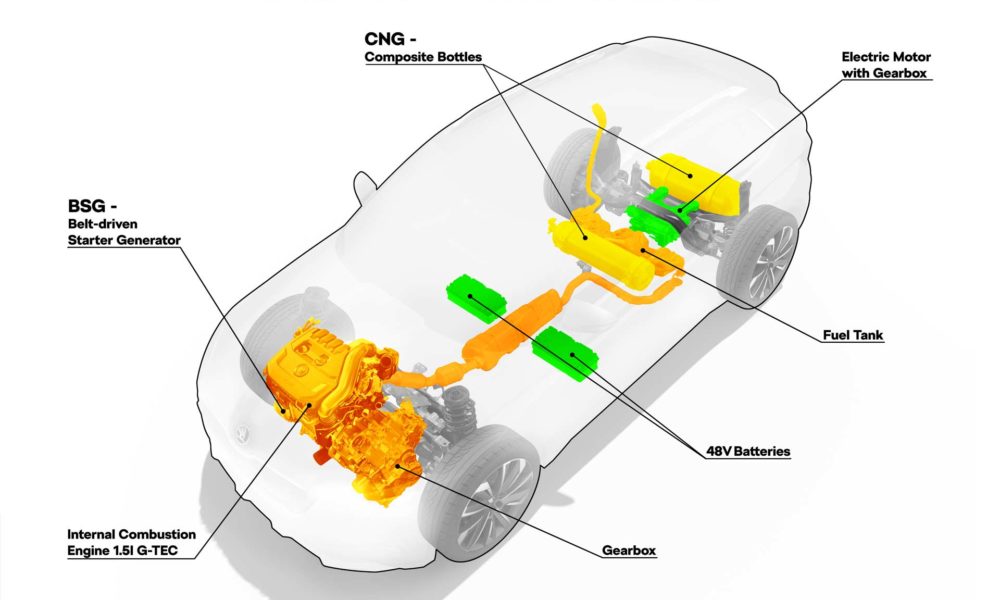 CNG -
Composite Bottles

Electric Motor
with Gearbox

BSG -
Belt-driven
Starter Generator

Fuel Tank

48V Batteries

Internal Combustion
Engine 1.5l G-TEC

Gearbox