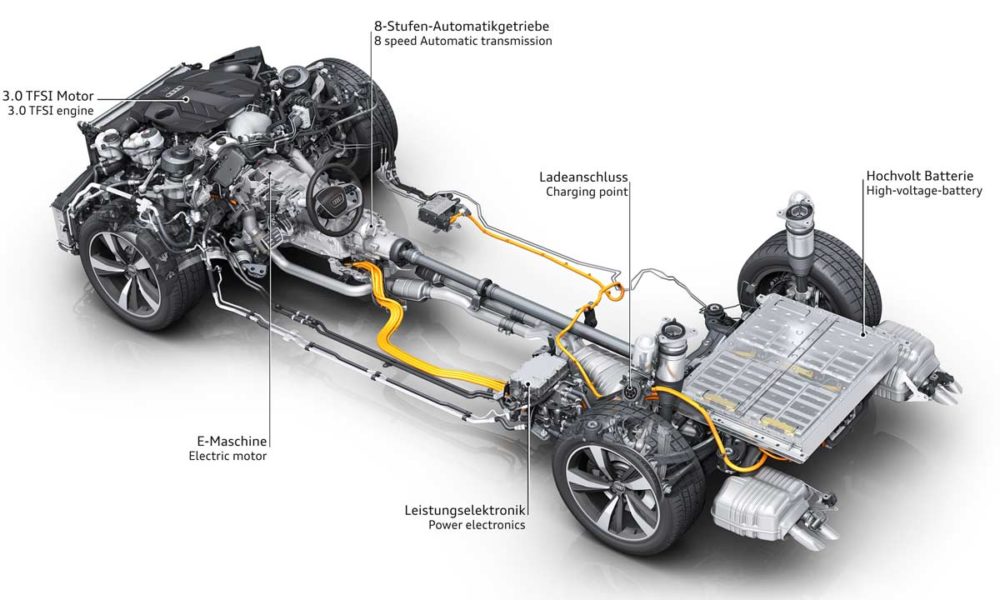 8-Stufen-Automatikgetriebe
8 speed Automatic transmission

3.0 TFSI Motor
3.0 TFSI engine

Ladeanschluss
Charging point

Hochvolt Batterie
High-voltage-battery

E-Maschine
Electric motor

Leistungselektronik
Power electronics