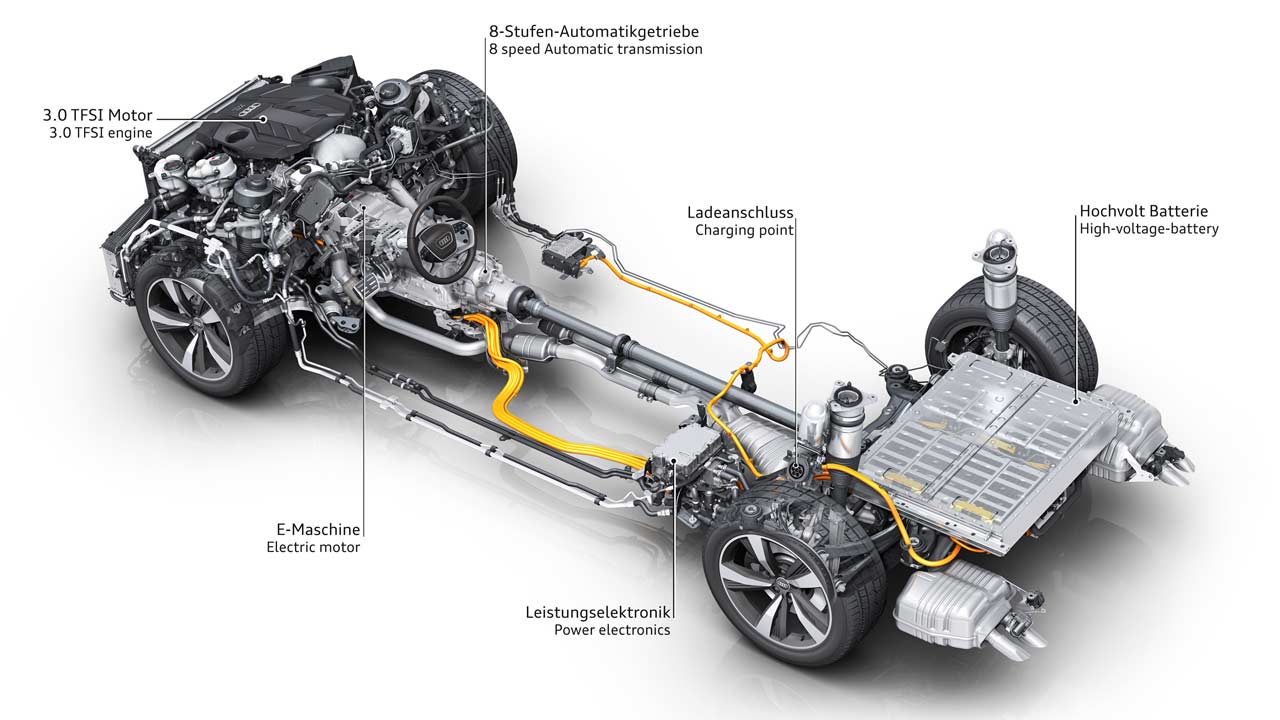 8-Stufen-Automatikgetriebe
8 speed Automatic transmission

3.0 TFSI Motor
3.0 TFSI engine

Ladeanschluss
Charging point

Hochvolt Batterie
High-voltage-battery

E-Maschine
Electric motor

Leistungselektronik
Power electronics