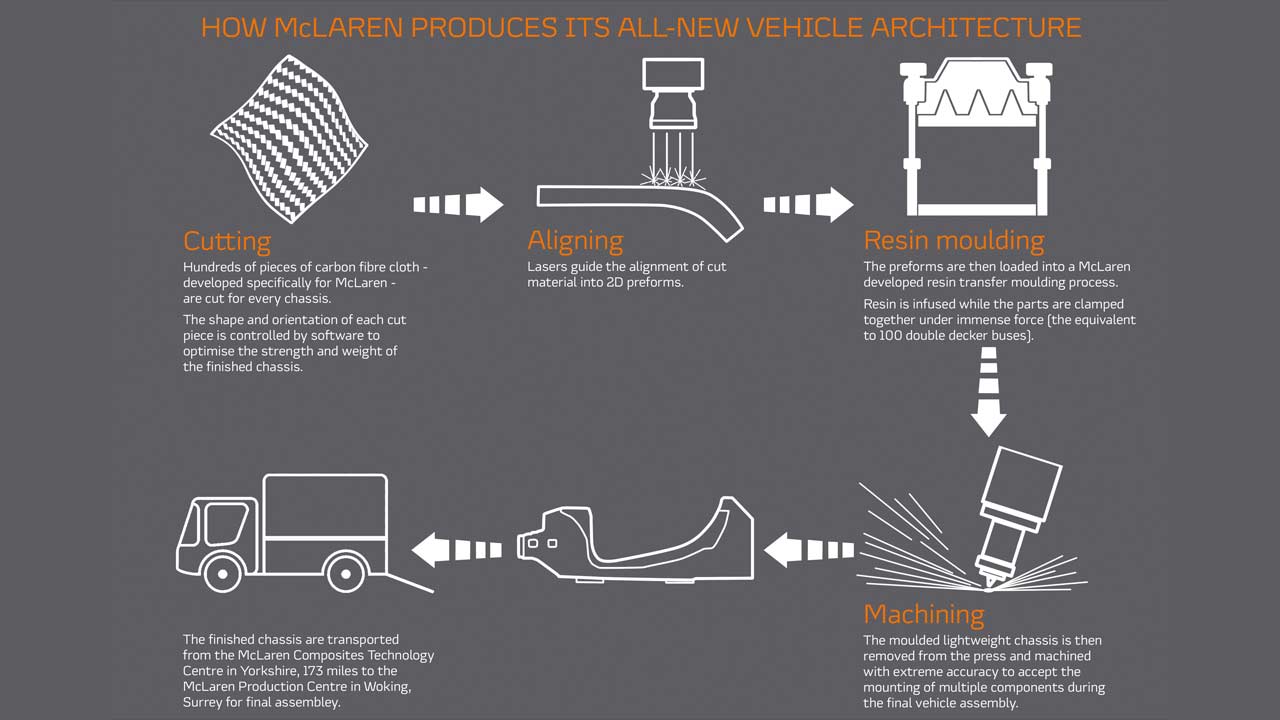 HOW McLAREN PRODUCES ITS ALL-NEW VEHICLE ARCHITECTURE

Cutting

Hundreds of pieces of carbon fibre cloth - developed specifically for McLaren - are cut for every chassis.

The shape and orientation of each cut piece is controlled by software to optimise the strength and weight of the finished chassis.

Aligning

Lasers guide the alignment of cut material into 2D preforms.

Resin moulding

The preforms are then loaded into a McLaren developed resin transfer moulding process.

Resin is infused while the parts are clamped together under immense force (the equivalent to 100 double decker buses).

Machining

The moulded lightweight chassis is then removed from the press and machined with extreme accuracy to accept the mounting of multiple components during the final vehicle assembly.

The finished chassis are transported from the McLaren Composites Technology Centre in Yorkshire, 173 miles to the McLaren Production Centre in Woking, Surrey for final assembly.