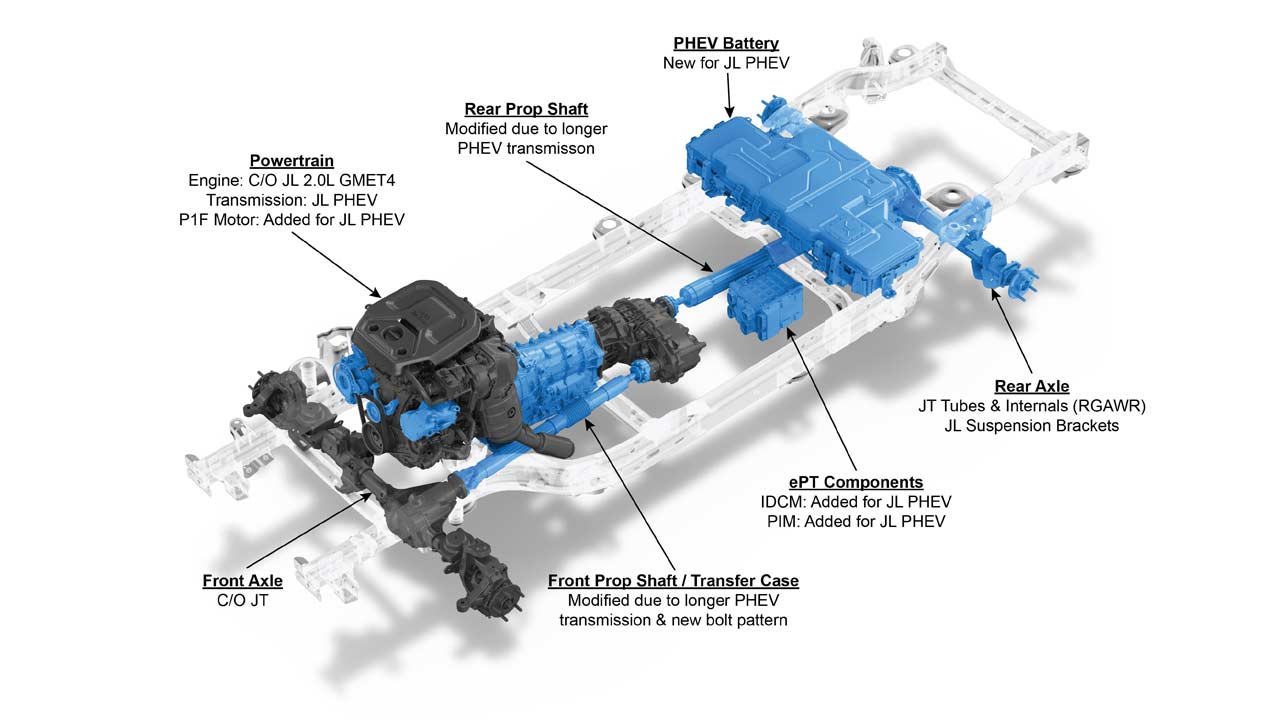 PHEV Battery
New for JL PHEV

Rear Prop Shaft
Modified due to longer PHEV transmisson

Powertrain
Engine: C/O JL 2.0L GMET4
Transmission: JL PHEV
P1F Motor: Added for JL PHEV

Rear Axle
JT Tubes & Internals (RGAWR)
JL Suspension Brackets

ePT Components
IDCM: Added for JL PHEV
PIM: Added for JL PHEV

Front Axle
C/O JT

Front Prop Shaft / Transfer Case
Modified due to longer PHEV transmission & new bolt pattern