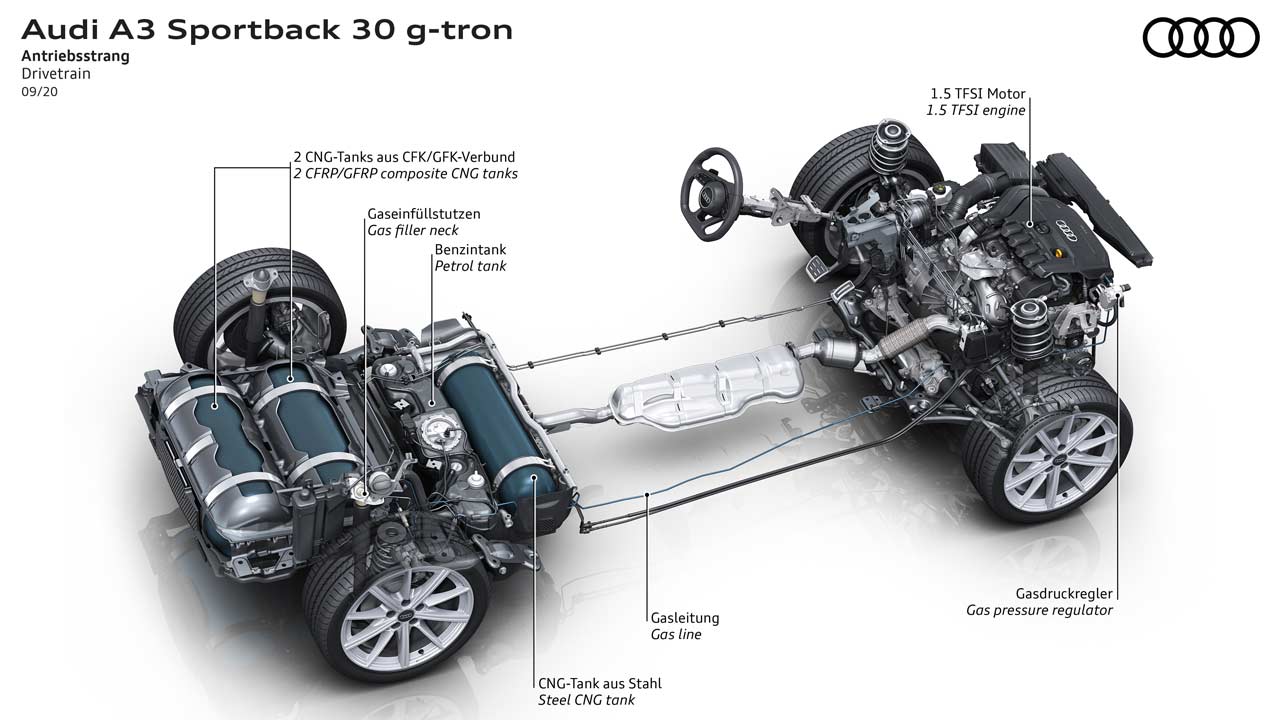 Audi A3 Sportback 30 g-tron
Antriebsstrang
Drivetrain
09/20

2 CNG-Tanks aus CFK/GFK-Verbund
2 CFRP/GFRP composite CNG tanks

Gaseinfüllstutzen
Gas filler neck

Benzintank
Petrol tank

1.5 TFSI Motor
1.5 TFSI engine

Gasdruckregler
Gas pressure regulator

Gasleitung
Gas line

CNG-Tank aus Stahl
Steel CNG tank