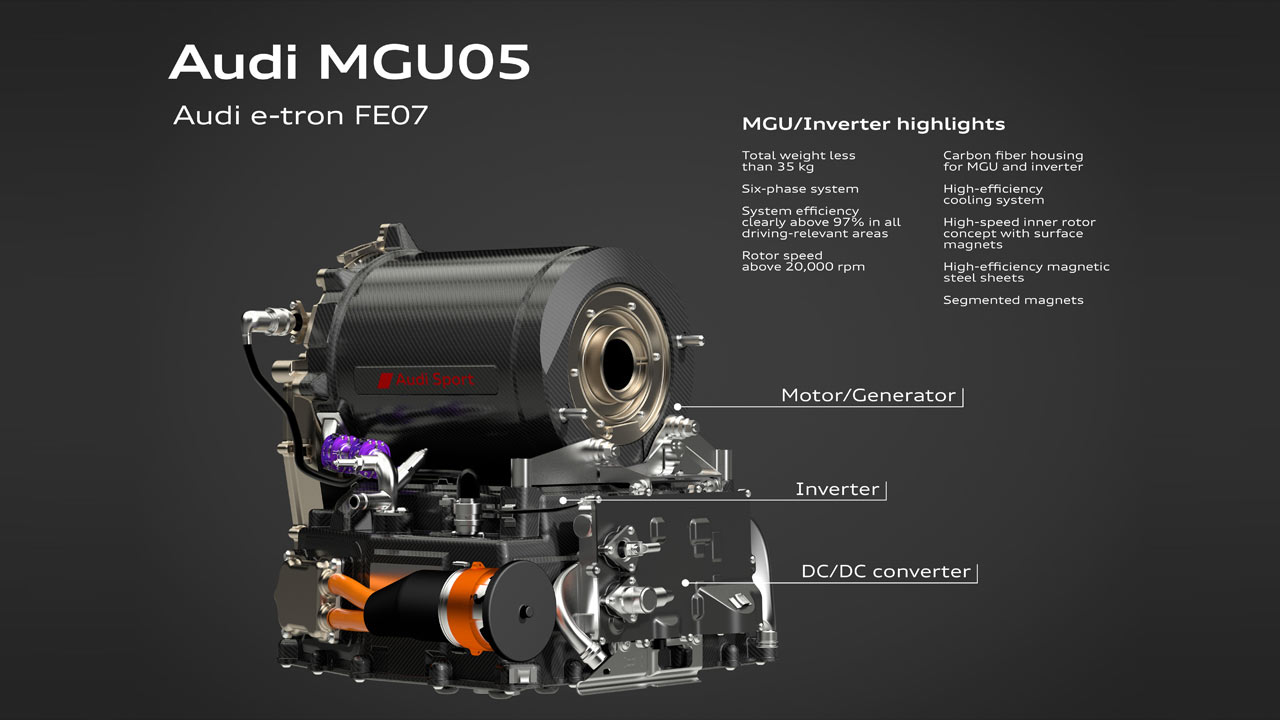 Audi MGU05

Audi e-tron FE07

MGU/Inverter highlights

Total weight less than 35 kg

Six-phase system

System efficiency clearly above 97% in all driving-relevant areas

Rotor speed above 20,000 rpm

Carbon fiber housing for MGU and inverter

High-efficiency cooling system

High-speed inner rotor concept with surface magnets

High-efficiency magnetic steel sheets

Segmented magnets

Audi Sport

Motor/Generator

Inverter

DC/DC converter