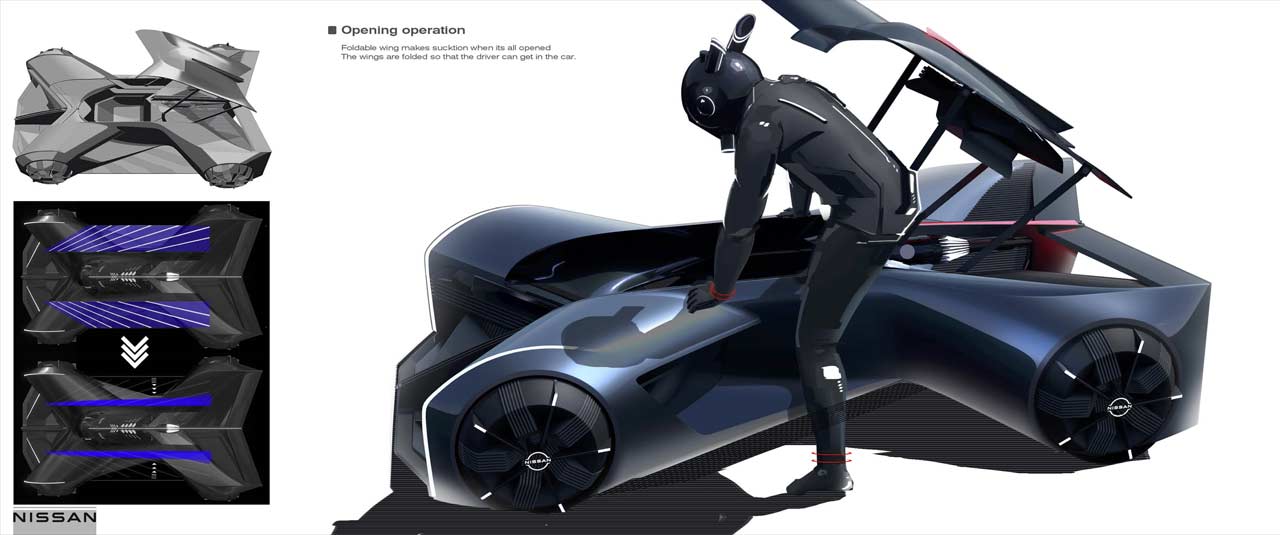 ■ Opening operation

Foldable wing makes sucktion when its all opened
The wings are folded so that the driver can get in the car.

NISSAN

NISSAN

NISSAN