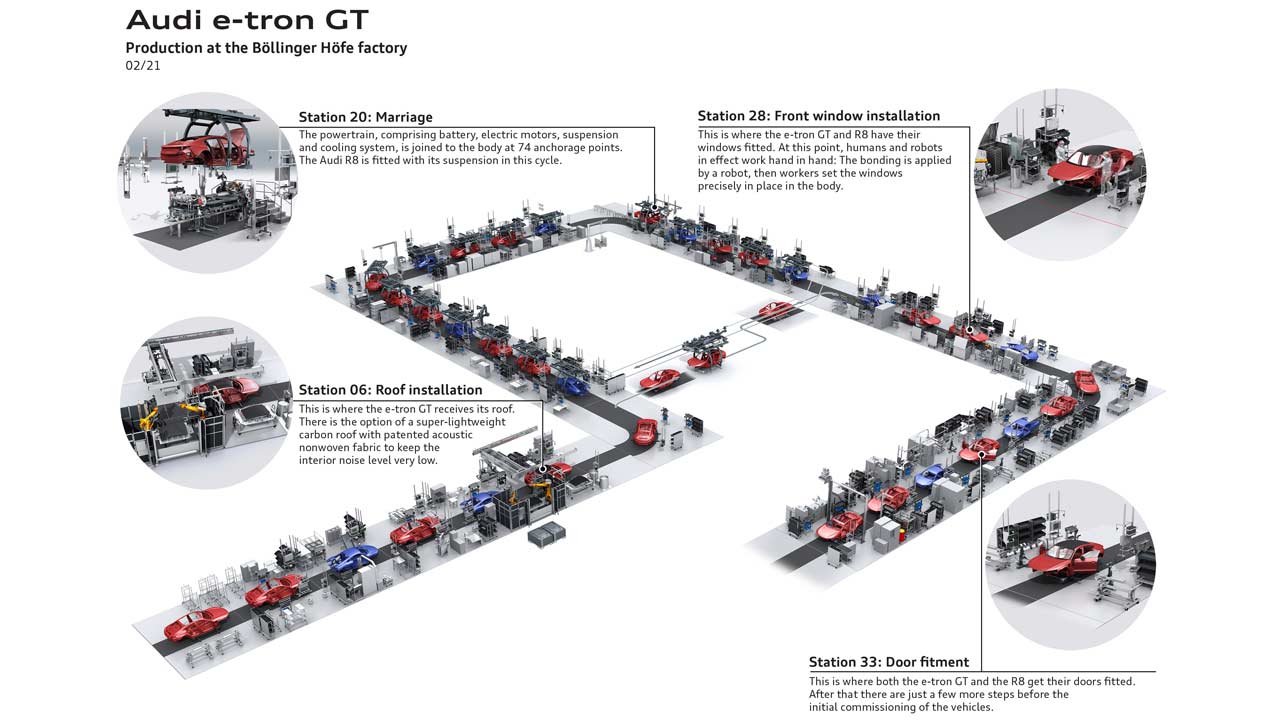 Audi e-tron GT

Production at the Böllinger Höfe factory
02/21

Station 20: Marriage
The powertrain, comprising battery, electric motors, suspension and cooling system, is joined to the body at 74 anchorage points. The Audi R8 is fitted with its suspension in this cycle.

Station 28: Front window installation
This is where the e-tron GT and R8 have their windows fitted. At this point, humans and robots in effect work hand in hand: The bonding is applied by a robot, then workers set the windows precisely in place in the body.

Station 06: Roof installation
This is where the e-tron GT receives its roof. There is the option of a super-lightweight carbon roof with patented acoustic nonwoven fabric to keep the interior noise level very low.

Station 33: Door fitment
This is where both the e-tron GT and the R8 get their doors fitted. After that there are just a few more steps before the initial commissioning of the vehicles.