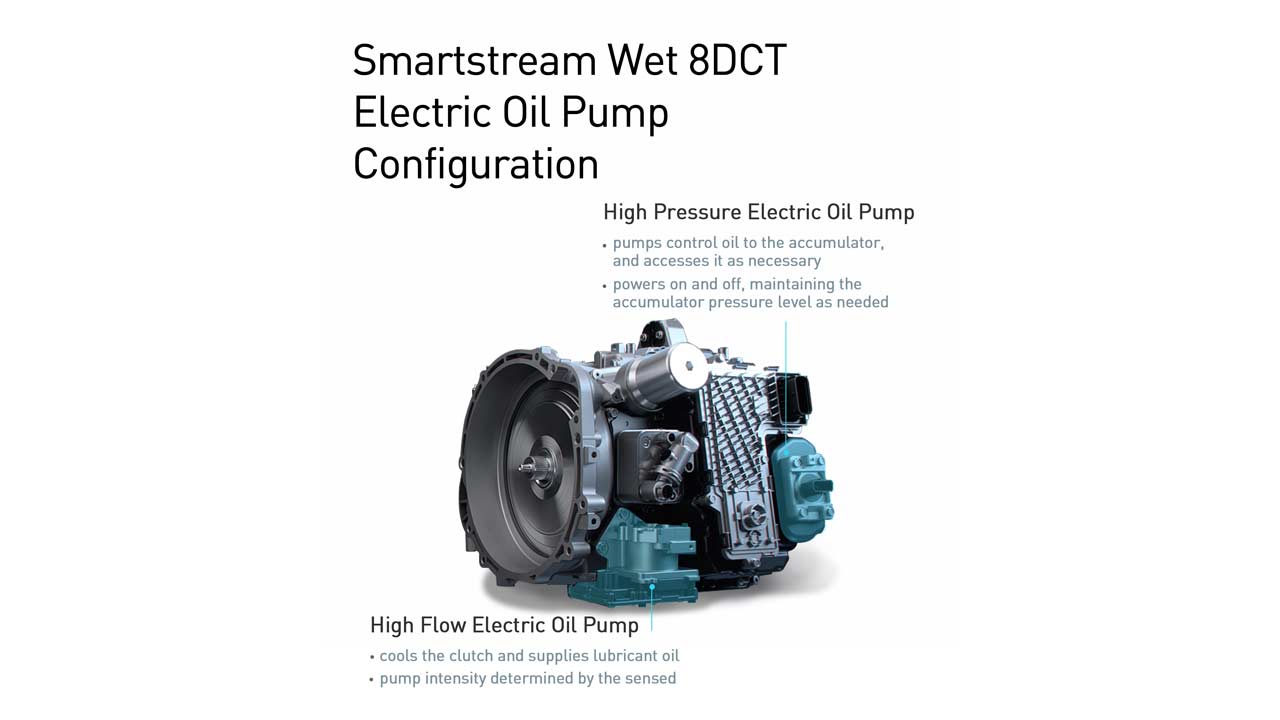 Smartstream Wet 8DCT Electric Oil Pump Configuration

High Pressure Electric Oil Pump

• pumps control oil to the accumulator, and accesses it as necessary
• powers on and off, maintaining the accumulator pressure level as needed

High Flow Electric Oil Pump

• cools the clutch and supplies lubricant oil
• pump intensity determined by the sensed