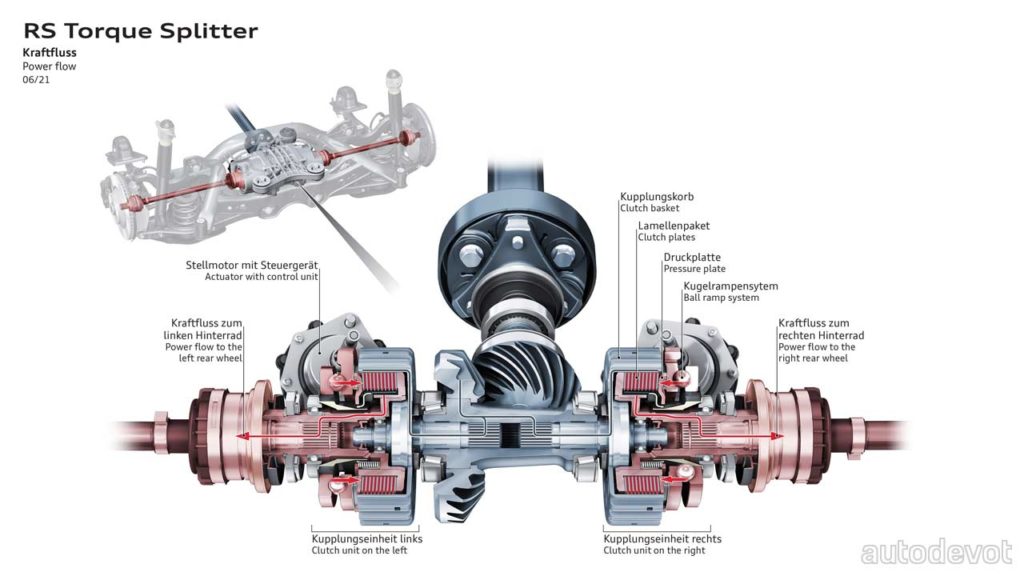 RS Torque Splitter
Kraftfluss
Power flow
06/21

Stellmotor mit Steuergerät
Actuator with control unit

Kraftfluss zum linken Hinterrad
Power flow to the left rear wheel

Kupplungskorb
Clutch basket

Lamellenpaket
Clutch plates

Druckplatte
Pressure plate

Kugelrampensytem
Ball ramp system

Kraftfluss zum rechten Hinterrad
Power flow to the right rear wheel

Kupplungseinheit links
Clutch unit on the left

Kupplungseinheit rechts
Clutch unit on the right

autodevot