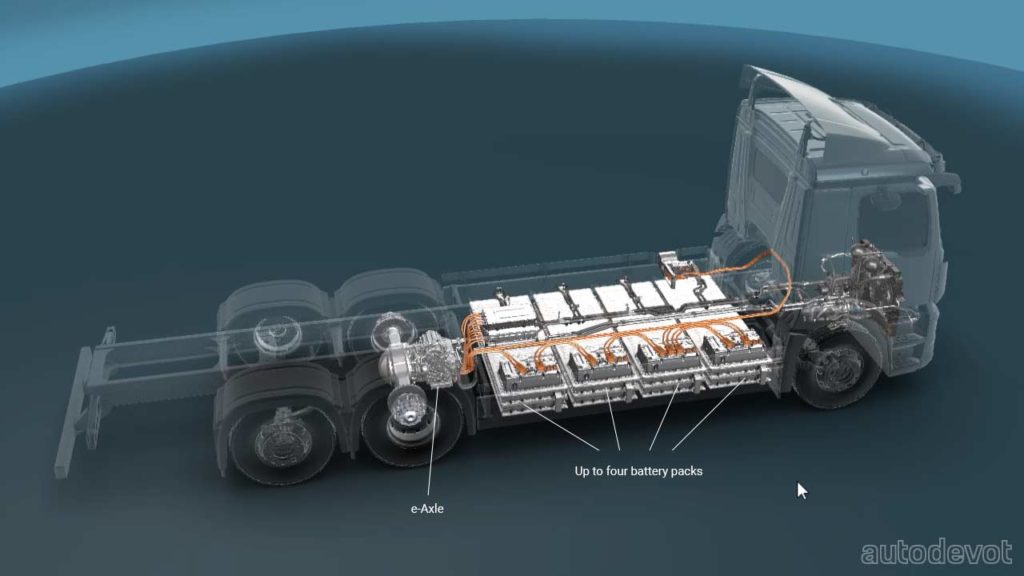 Up to four battery packs

e-Axle

autodevot