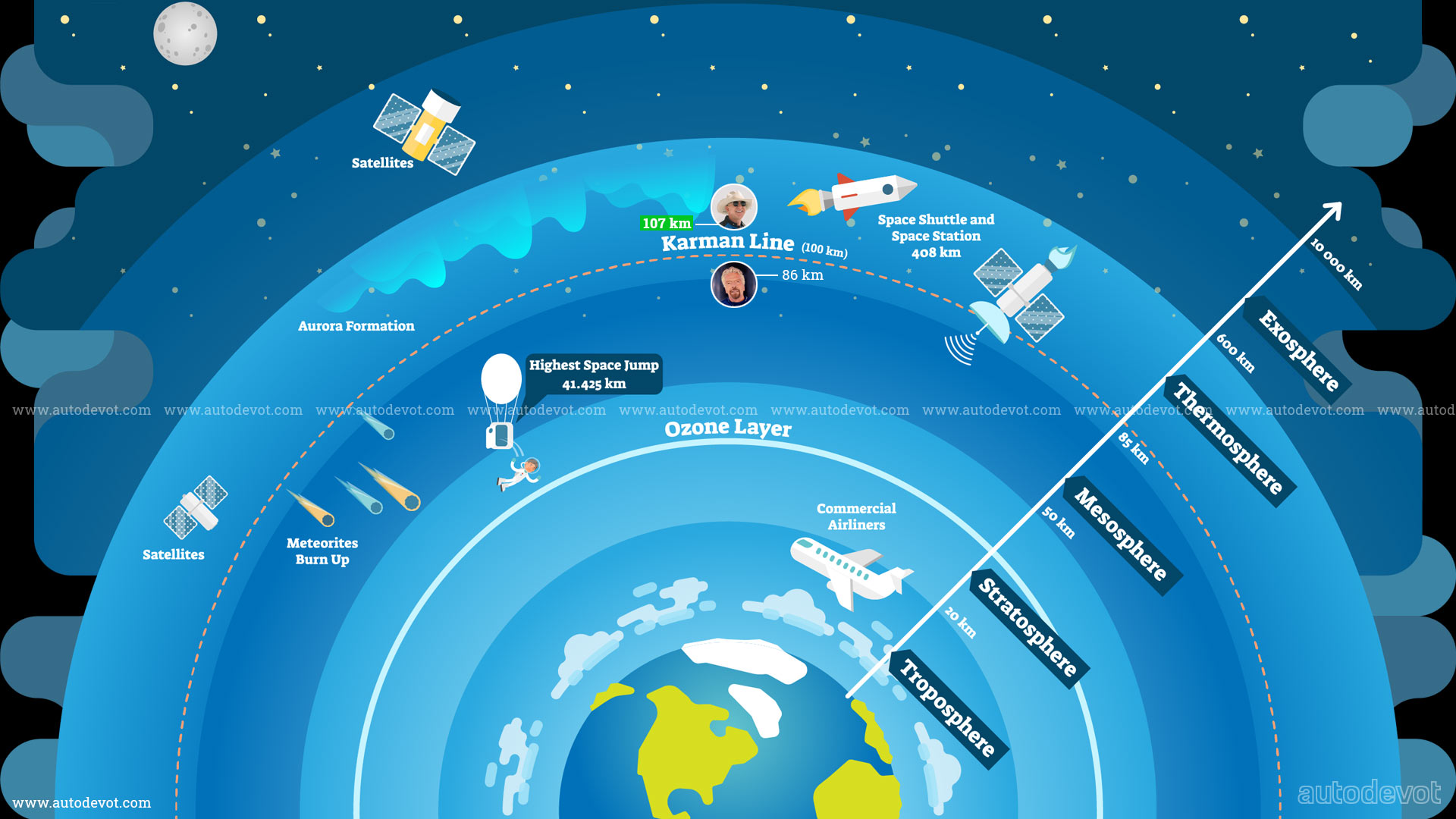 Satellites

107 km

Karman Line (100 km)

86 km

Space Shuttle and Space Station 408 km

Aurora Formation

Highest Space Jump 41.425 km

www.autodevot.com www.autodevot.com www.autodevot.com www.autodevot.com www.autodevot.com www.autodevot.com www.autodevot.com www.autodevot.com www.autodevot.com www.autod

Ozone Layer

Satellites

Meteorites Burn Up

Commercial Airliners

10 000 km

Exosphere

600 km

Thermosphere

85 km

Mesosphere

50 km

Stratosphere

20 km

Troposphere

www.autodevot.com

autodevot