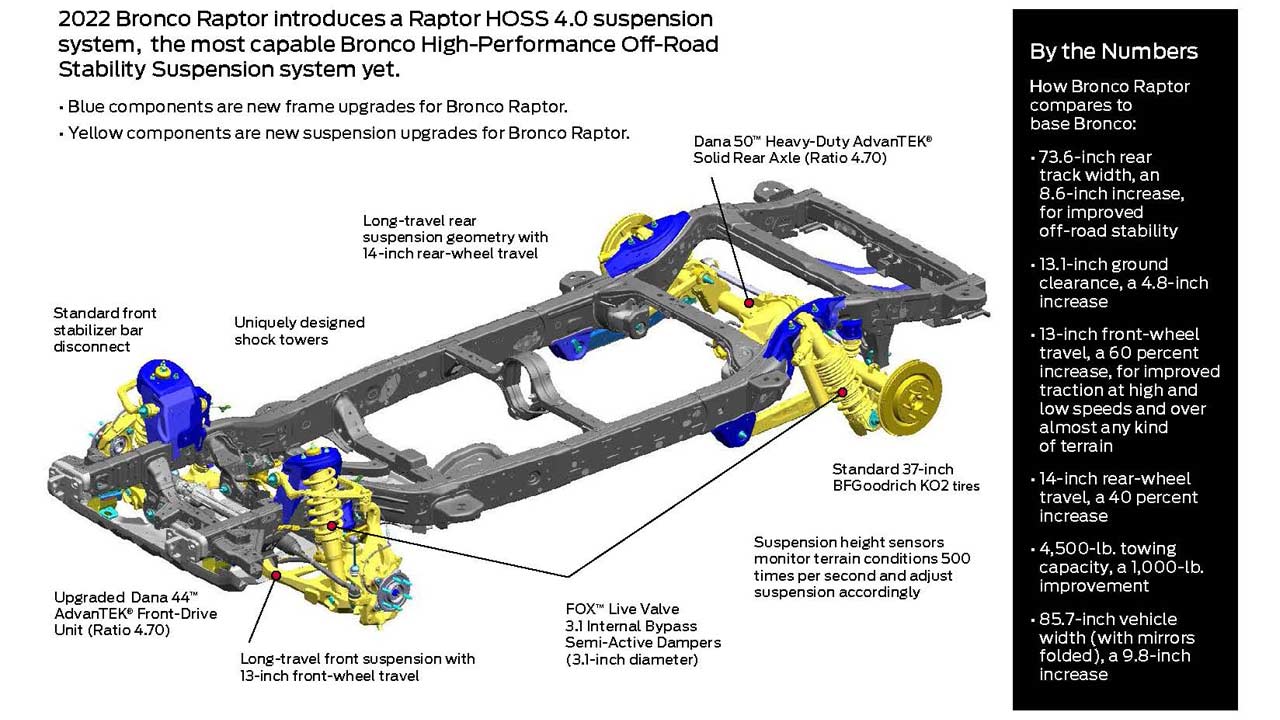 2022 Bronco Raptor introduces a Raptor HOSS 4.0 suspension system, the most capable Bronco High-Performance Off-Road Stability Suspension system yet.

• Blue components are new frame upgrades for Bronco Raptor.
• Yellow components are new suspension upgrades for Bronco Raptor.

Dana 50™ Heavy-Duty AdvanTEK® Solid Rear Axle (Ratio 4.70)

Long-travel rear suspension geometry with 14-inch rear-wheel travel

Standard front stabilizer bar disconnect

Uniquely designed shock towers

Standard 37-inch BFGoodrich KO2 tires

Suspension height sensors monitor terrain conditions 500 times per second and adjust suspension accordingly

Upgraded Dana 44™ AdvanTEK® Front-Drive Unit (Ratio 4.70)

FOX™ Live Valve 3.1 Internal Bypass Semi-Active Dampers (3.1-inch diameter)

Long-travel front suspension with 13-inch front-wheel travel

By the Numbers

How Bronco Raptor compares to base Bronco:

• 73.6-inch rear track width, an 8.6-inch increase, for improved off-road stability

• 13.1-inch ground clearance, a 4.8-inch increase

• 13-inch front-wheel travel, a 60 percent increase, for improved traction at high and low speeds and over almost any kind of terrain

• 14-inch rear-wheel travel, a 40 percent increase

• 4,500-lb. towing capacity, a 1,000-lb. improvement

• 85.7-inch vehicle width (with mirrors folded), a 9.8-inch increase